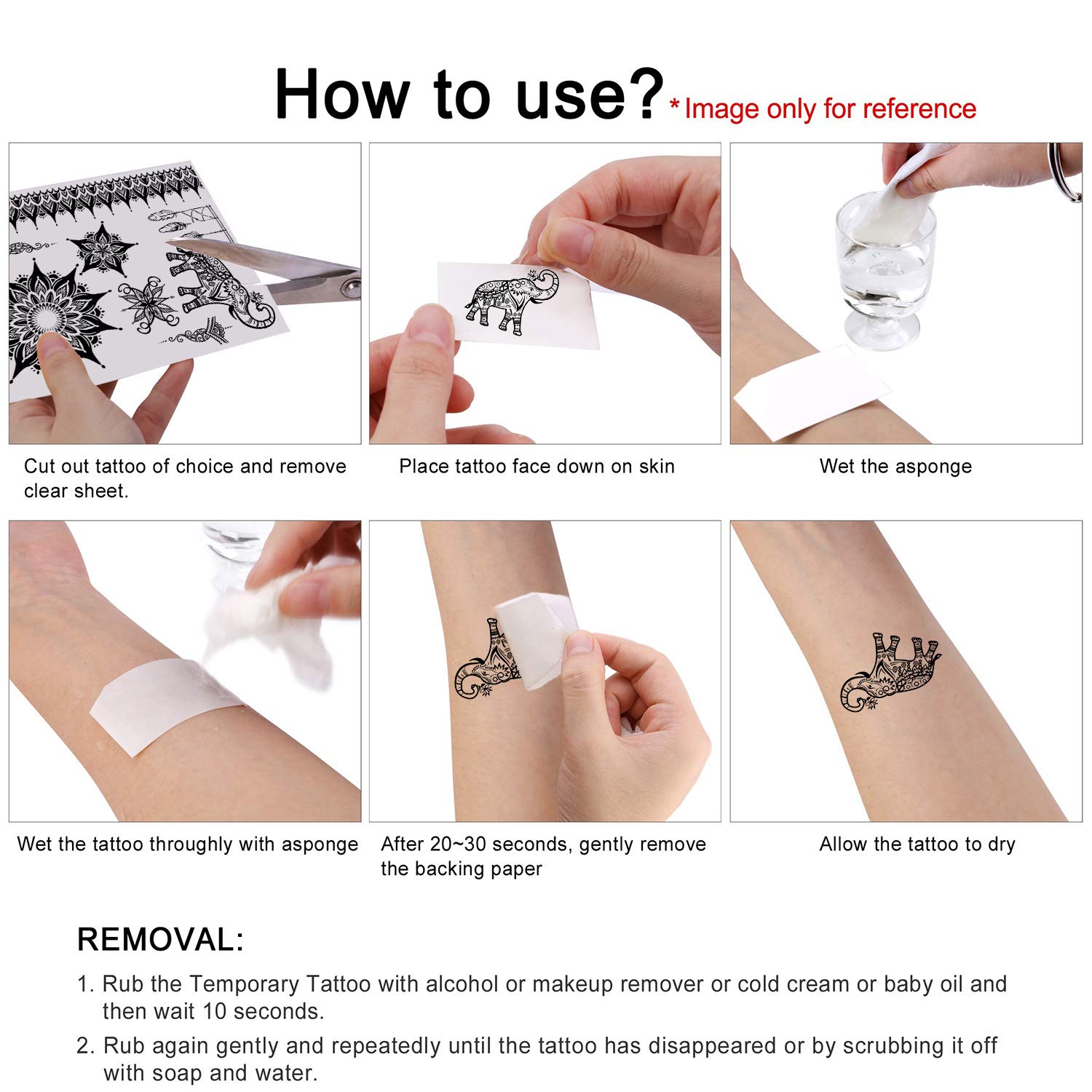 How to use? * Image only for reference

Cut out tattoo of choice and remove clear sheet.

Place tattoo face down on skin

Wet the asponge

Wet the tattoo throughly with asponge

After 20~30 seconds, gently remove the backing paper

Allow the tattoo to dry

REMOVAL:

1. Rub the Temporary Tattoo with alcohol or makeup remover or cold cream or baby oil and then wait 10 seconds.

2. Rub again gently and repeatedly until the tattoo has disappeared or by scrubbing it off with soap and water.